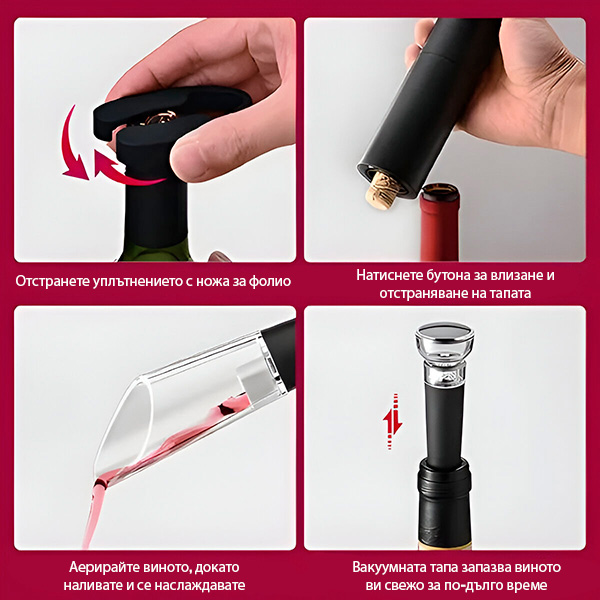 Отстранете уплътнението с ножа за фолио

Натиснете бутона за влизане и отстраняване на тапата

Аерирайте виното, докато наливате и се наслаждавате

Вакуумната тапа запазва виното ви свежо за по-дълго време